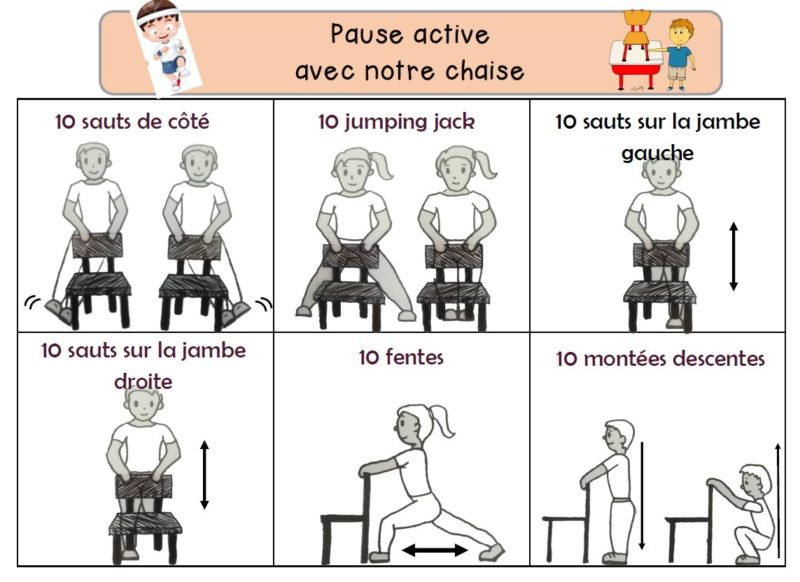 Pause active
avec notre chaise

| 10 sauts de côté | 10 jumping jack | 10 sauts sur la jambe gauche |
|---|---|---|
| 10 sauts sur la jambe droite | 10 fentes | 10 montées descentes |